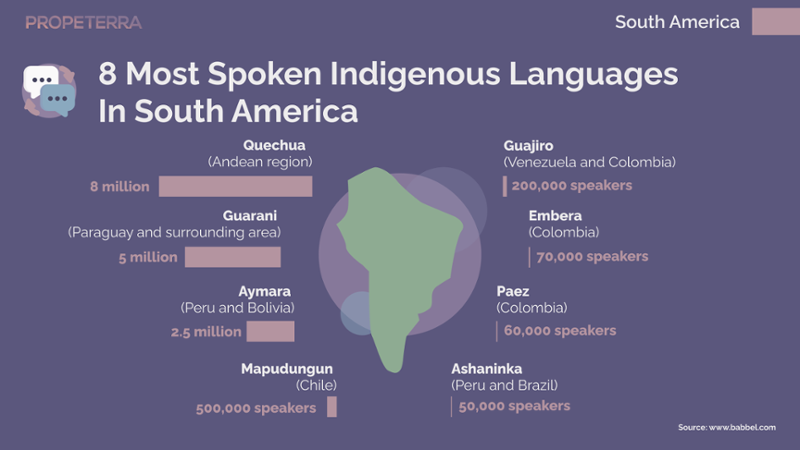 PROPETERRA

South America

8 Most Spoken Indigenous Languages In South America

Quechua
(Andean region)
8 million

Guarani
(Paraguay and surrounding area)
5 million

Aymara
(Peru and Bolivia)
2.5 million

Mapudungun
(Chile)
500,000 speakers

Guajiro
(Venezuela and Colombia)
200,000 speakers

Embera
(Colombia)
70,000 speakers

Paez
(Colombia)
60,000 speakers

Ashaninka
(Peru and Brazil)
50,000 speakers

Source: www.babbel.com