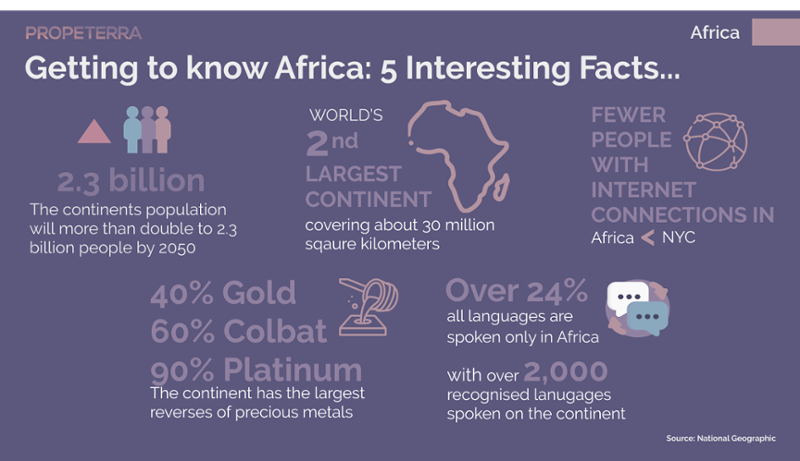 PROPETERRA

Africa

Getting to know Africa: 5 Interesting Facts...

2.3 billion
The continents population will more than double to 2.3 billion people by 2050

WORLD'S
2nd
LARGEST
CONTINENT
covering about 30 million sqaure kilometers

FEWER PEOPLE WITH INTERNET CONNECTIONS IN
Africa < NYC

40% Gold
60% Colbat
90% Platinum
The continent has the largest reverses of precious metals

Over 24%
all languages are spoken only in Africa

with over 2,000
recognised lanugages spoken on the continent

Source: National Geographic