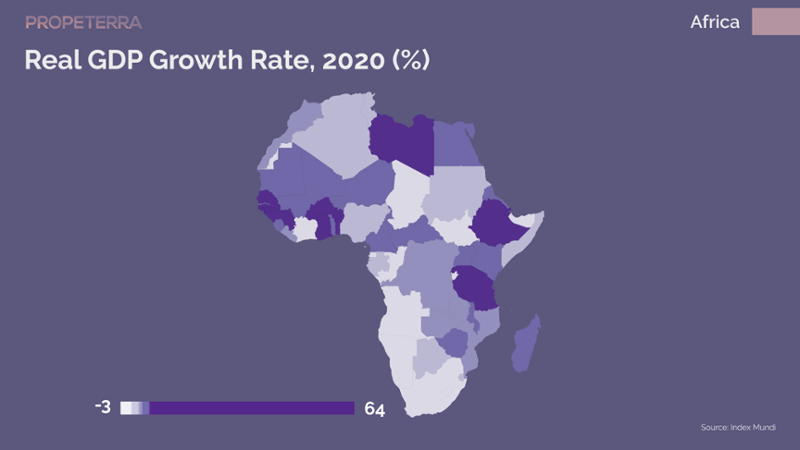 PROPETERRA

Africa

Real GDP Growth Rate, 2020 (%)

-3

64

Source: Index Mundi